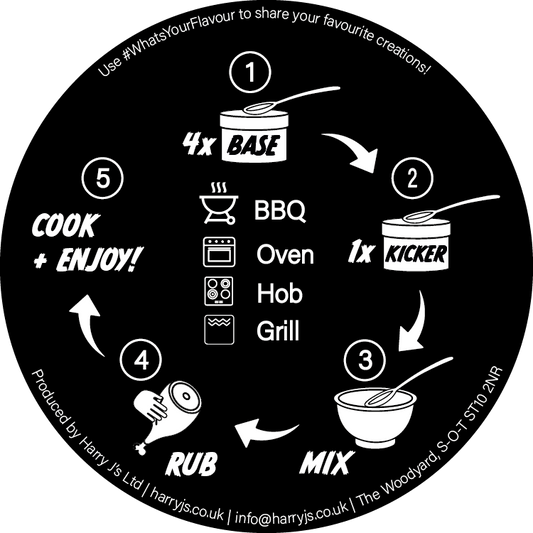 Use #WhatsYourFlavour to share your favourite creations!

1
4x BASE

2
1x KICKER

3
MIX

4
RUB

5
COOK + ENJOY!

BBQ
Oven
Hob
Grill

Produced by Harry J's Ltd | harryjs.co.uk | info@harryjs.co.uk | The Woodyard, S-O-T ST10 2NR