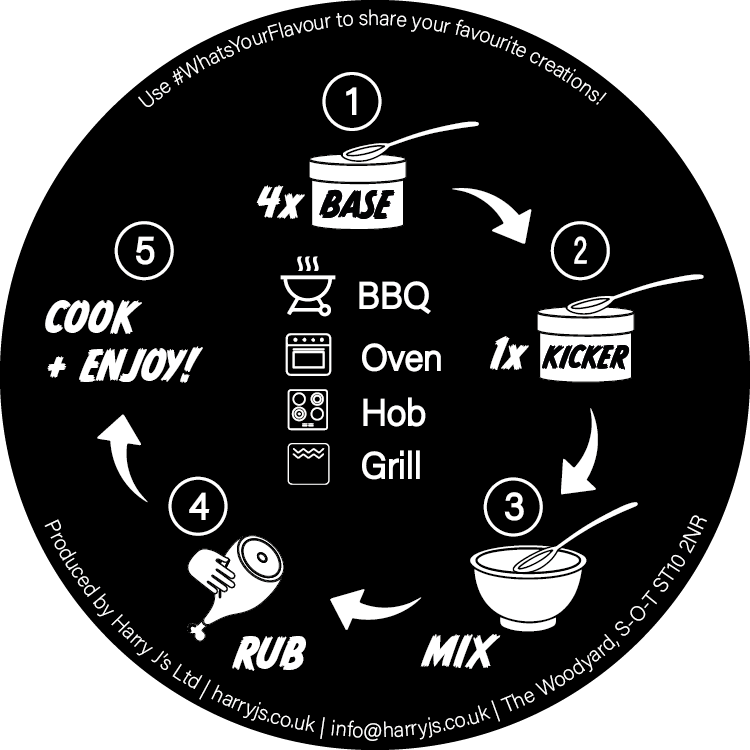 Use #WhatsYourFlavour to share your favourite creations!

1
4x BASE

2
1x KICKER

3
MIX

4
RUB

5
COOK + ENJOY!

BBQ
Oven
Hob
Grill

Produced by Harry J's Ltd | harryjs.co.uk | info@harryjs.co.uk | The Woodyard, S-O-T ST10 2NR